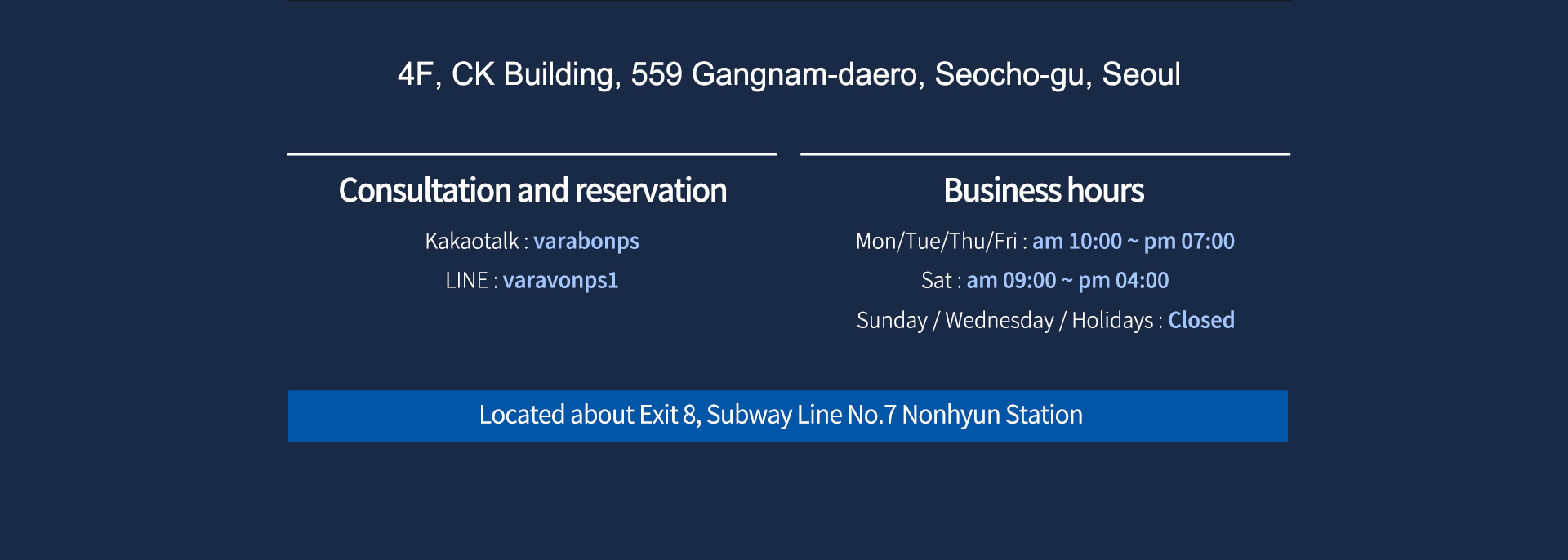 4F, CK Building, 559 Gangnam-daero, Seocho-gu, Seoul

Consultation and reservation

Kakaotalk : varabonps

LINE : varavonps1

Business hours

Mon/Tue/Thu/Fri : am 10:00 ~ pm 07:00

Sat : am 09:00 ~ pm 04:00

Sunday / Wednesday / Holidays : Closed

Located about Exit 8, Subway Line No.7 Nonhyun Station